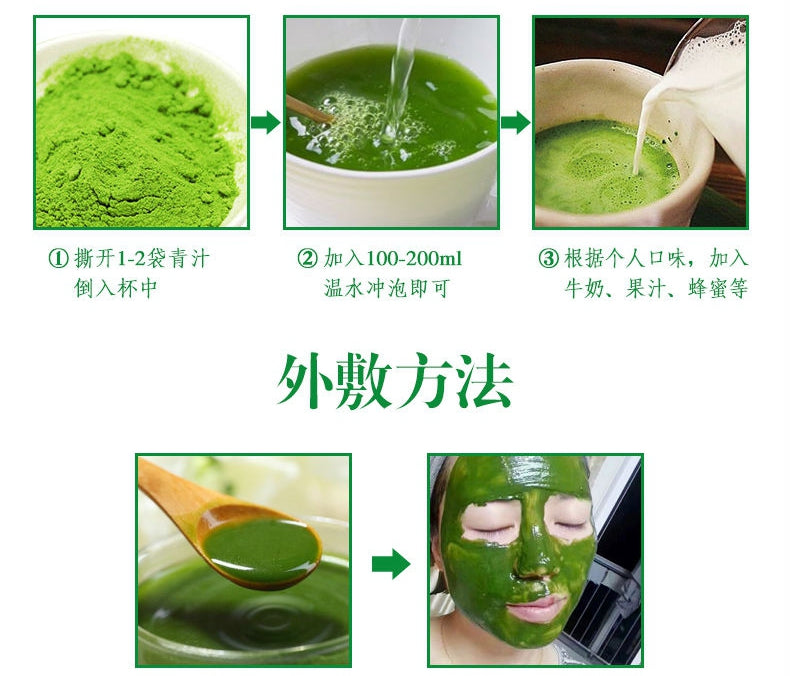 ① 撕开1-2袋青汁倒入杯中

② 加入100-200ml温水冲泡即可

③ 根据个人口味，加入牛奶、果汁、蜂蜜等

外敷方法