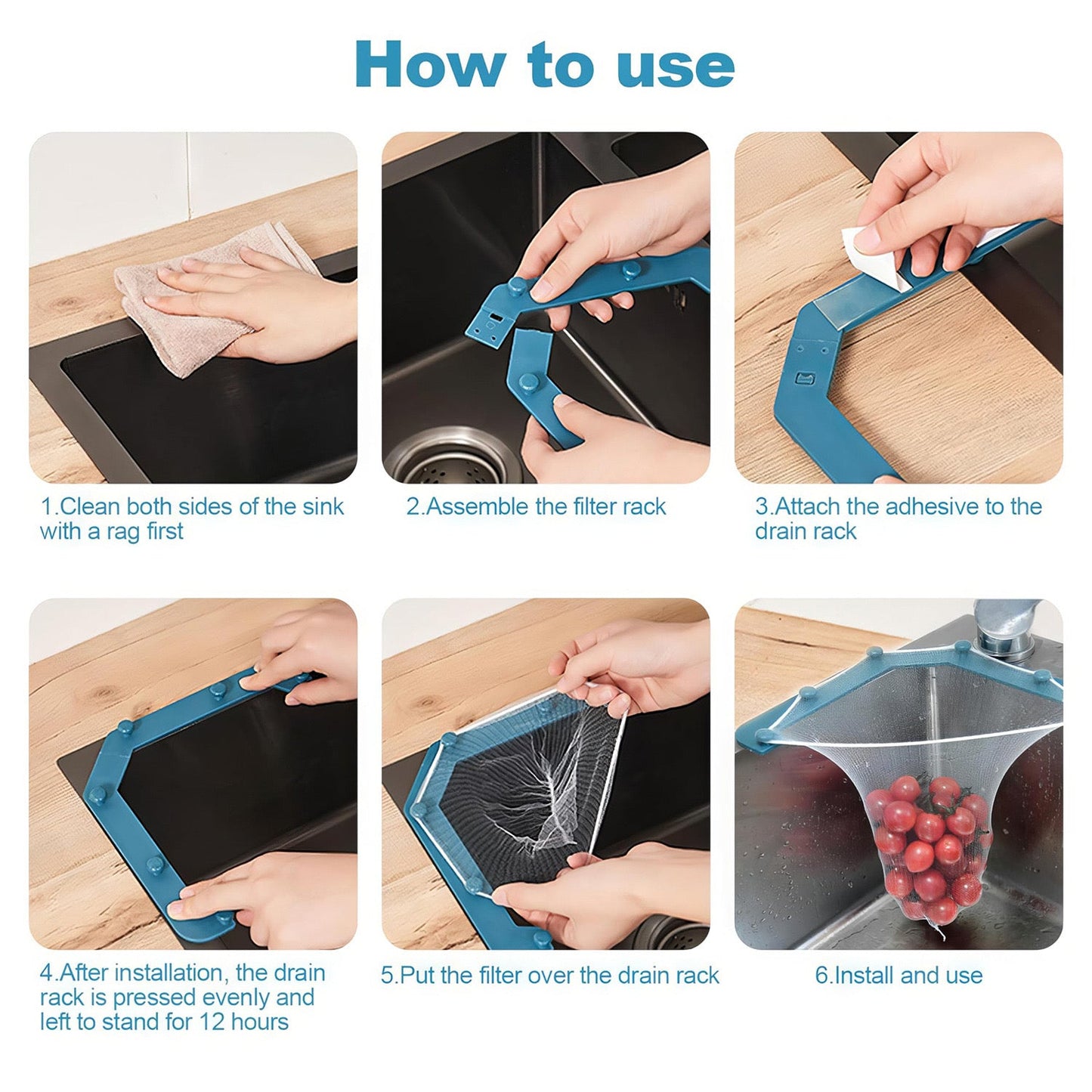 How to use

1.Clean both sides of the sink with a rag first

2.Assemble the filter rack

3.Attach the adhesive to the drain rack

4.After installation, the drain rack is pressed evenly and left to stand for 12 hours

5.Put the filter over the drain rack

6.Install and use