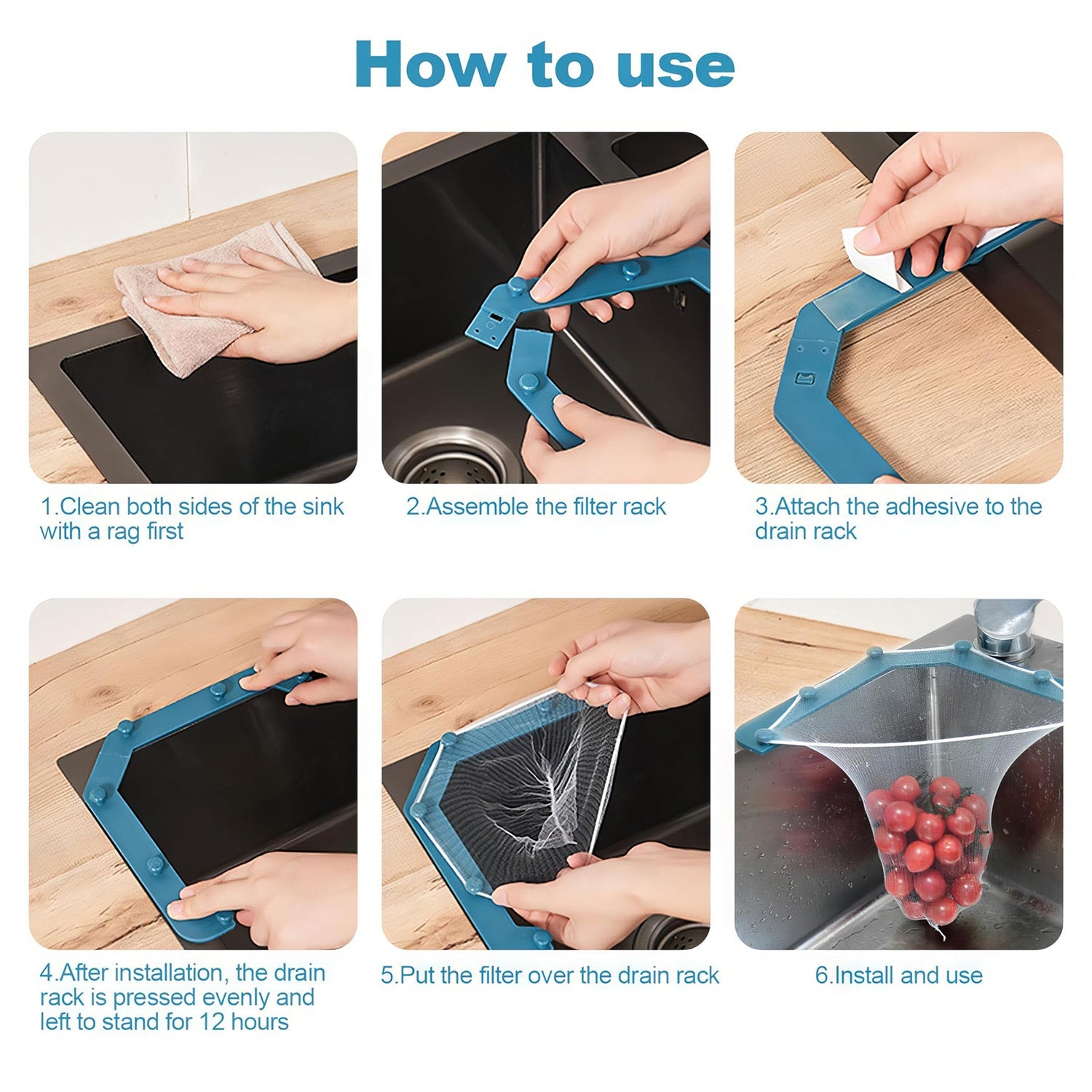 How to use

1.Clean both sides of the sink with a rag first

2.Assemble the filter rack

3.Attach the adhesive to the drain rack

4.After installation, the drain rack is pressed evenly and left to stand for 12 hours

5.Put the filter over the drain rack

6.Install and use