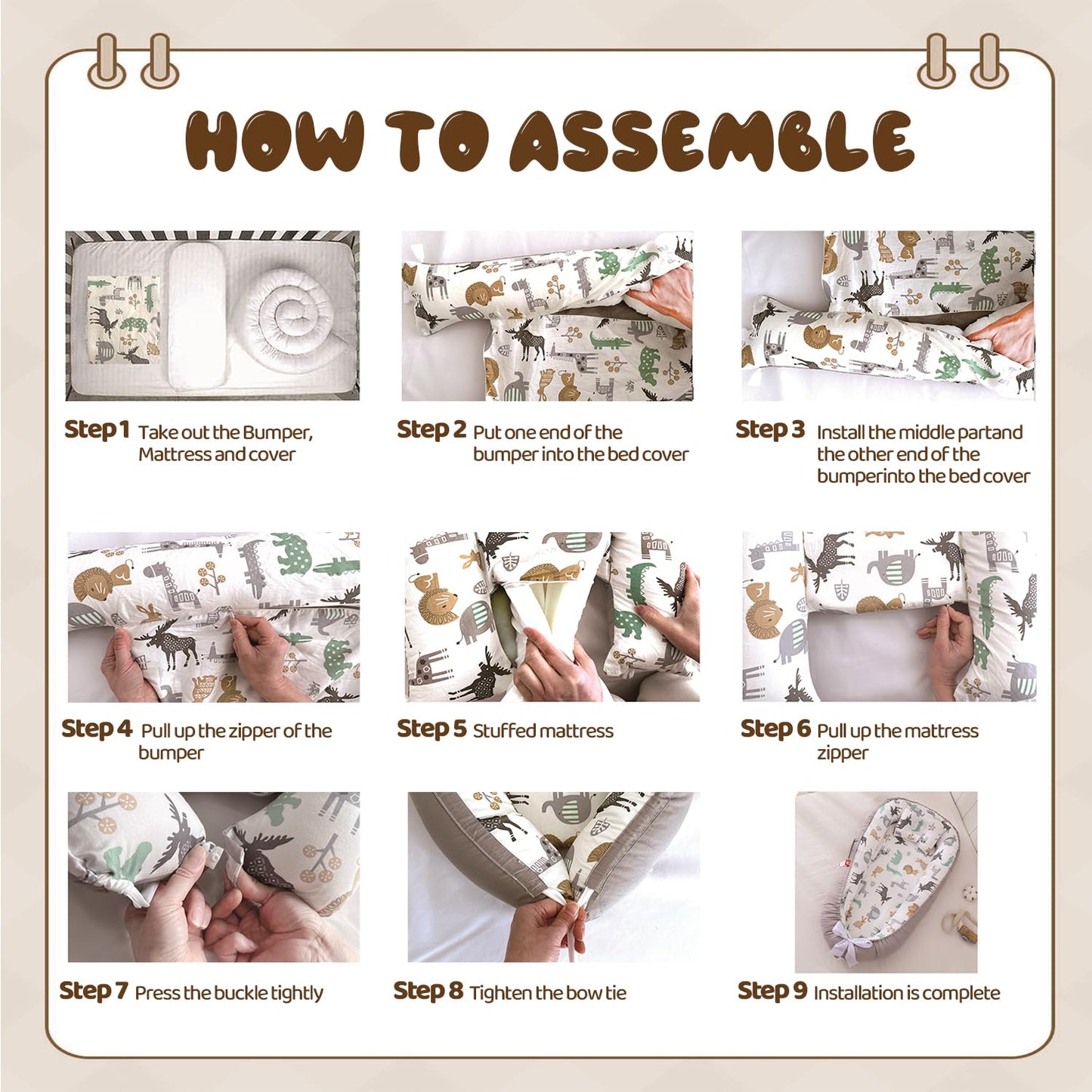 HOW TO ASSEMBLE

Step 1 Take out the Bumper, Mattress and cover

Step 2 Put one end of the bumper into the bed cover

Step 3 Install the middle partand the other end of the bumperinto the bed cover

Step 4 Pull up the zipper of the bumper

Step 5 Stuffed mattress

Step 6 Pull up the mattress zipper

Step 7 Press the buckle tightly

Step 8 Tighten the bow tie

Step 9 Installation is complete