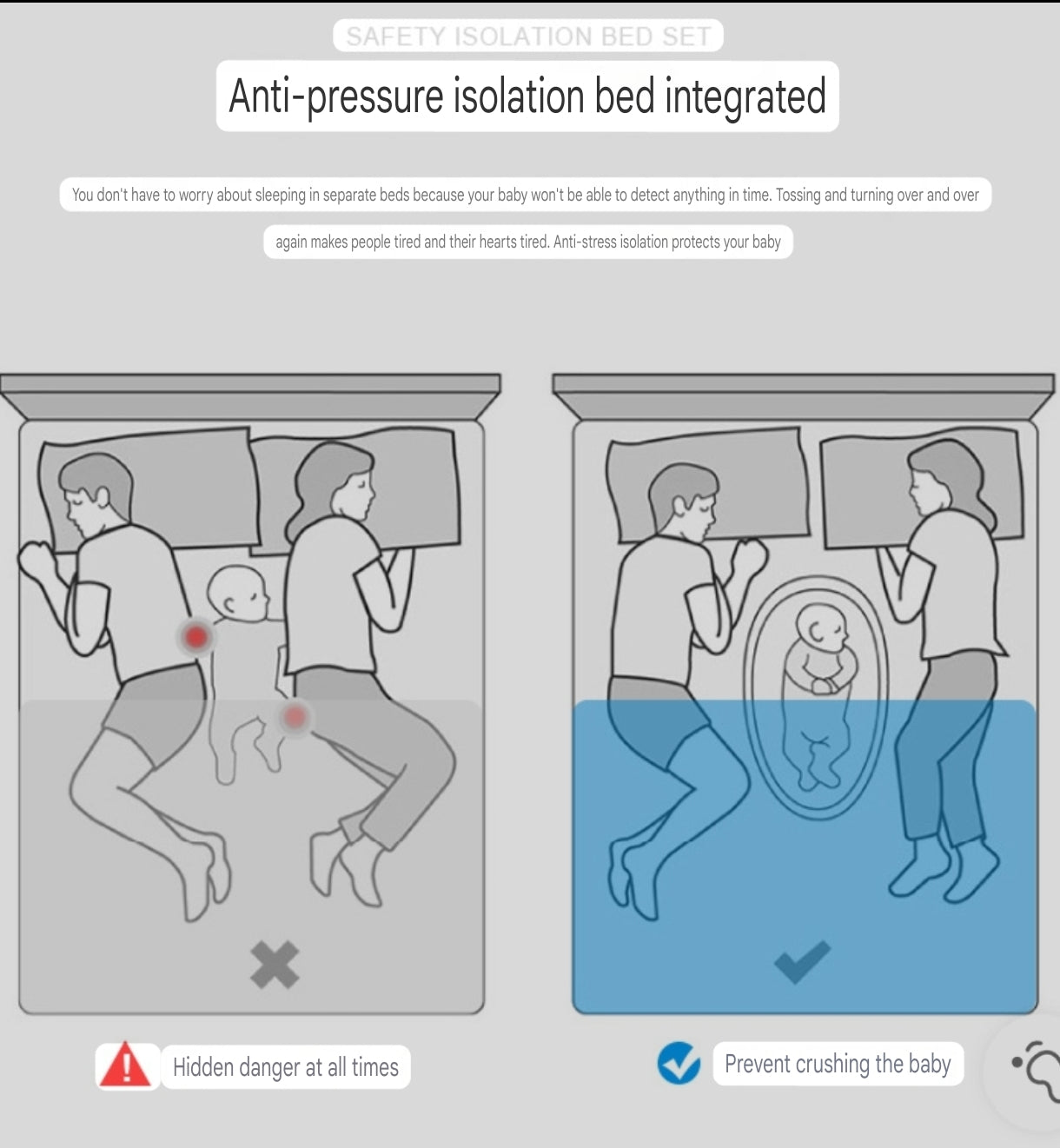 SAFETY ISOLATION BED SET

Anti-pressure isolation bed integrated

You don't have to worry about sleeping in separate beds because your baby won't be able to detect anything in time. Tossing and turning over and over again makes people tired and their hearts tired. Anti-stress isolation protects your baby

Hidden danger at all times

Prevent crushing the baby