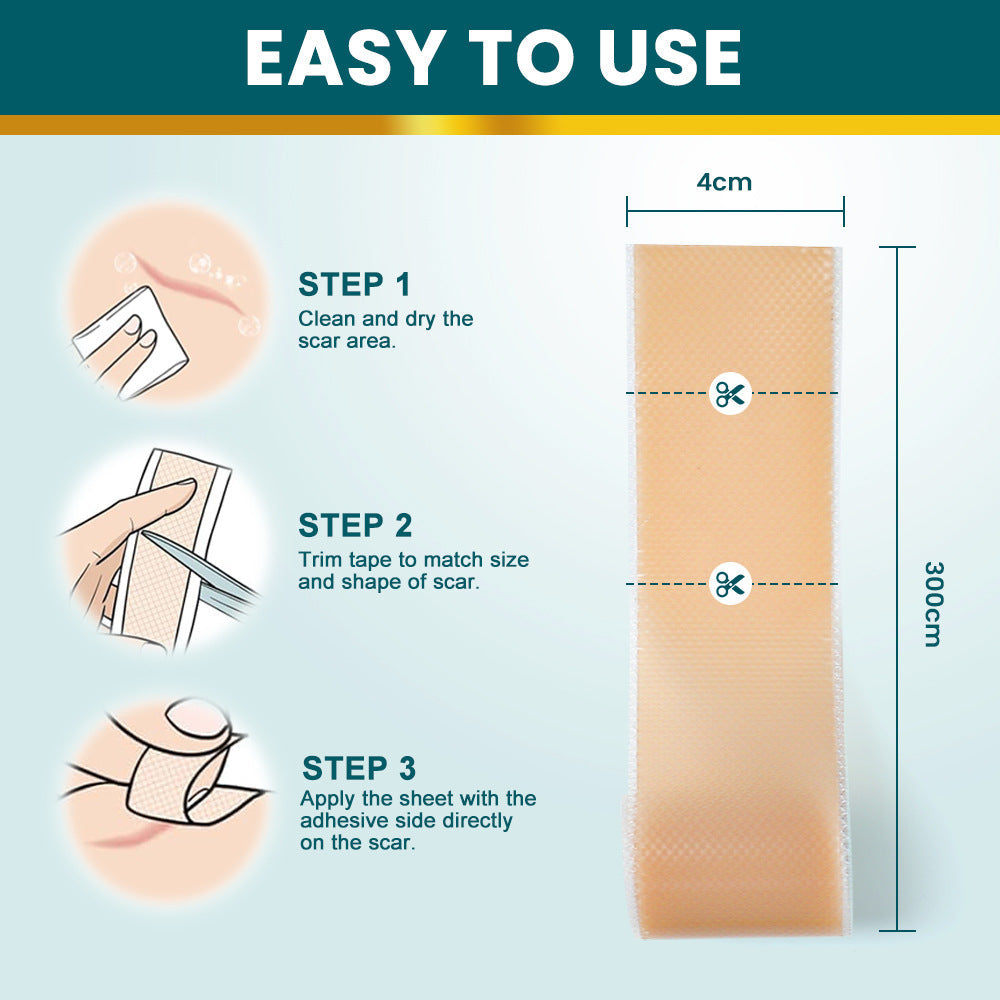 EASY TO USE

STEP 1
Clean and dry the scar area.

STEP 2
Trim tape to match size and shape of scar.

STEP 3
Apply the sheet with the adhesive side directly on the scar.

4cm

300cm