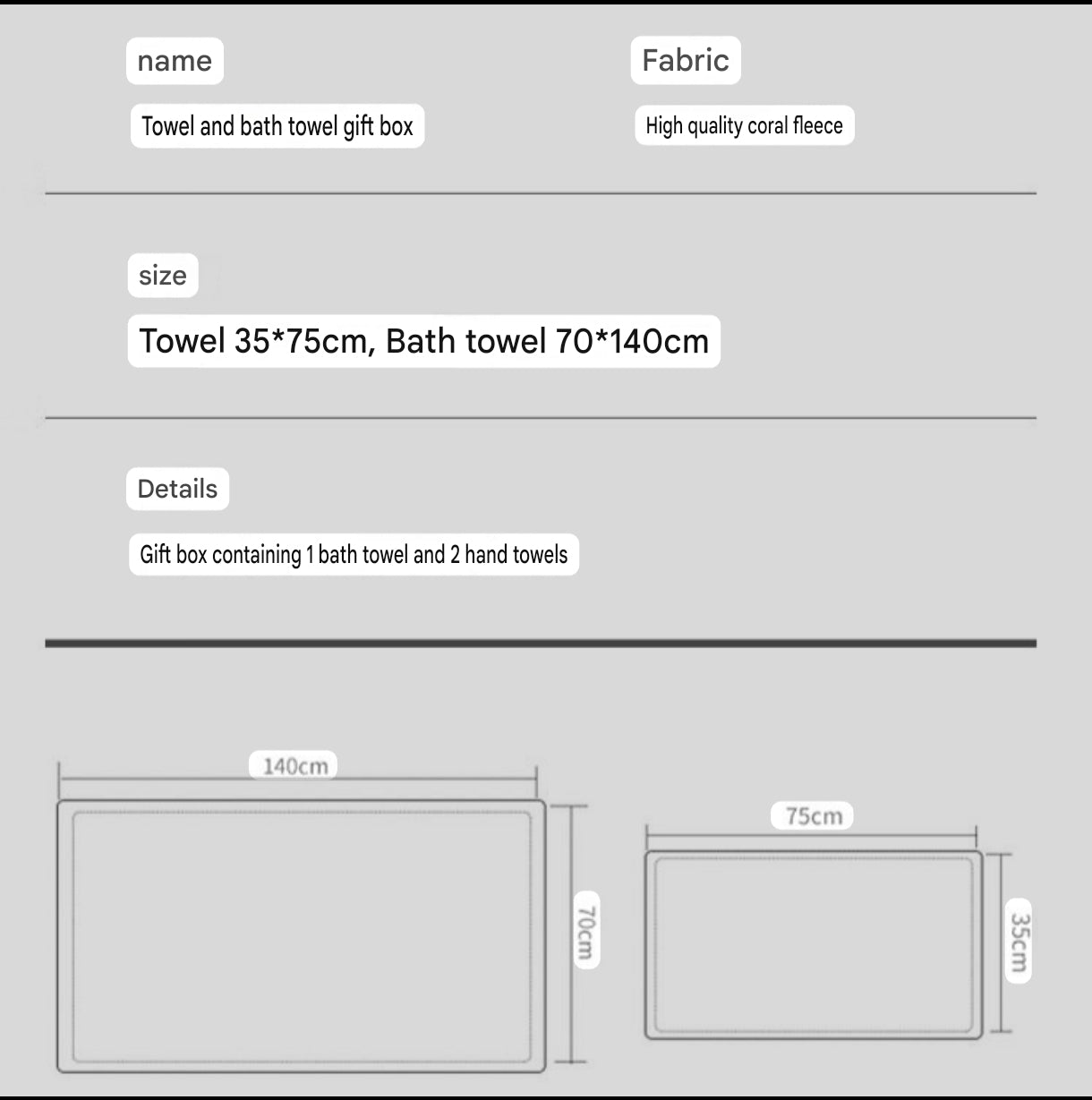 name

Towel and bath towel gift box

Fabric

High quality coral fleece

size

Towel 35*75cm, Bath towel 70*140cm

Details

Gift box containing 1 bath towel and 2 hand towels

140cm

70cm

75cm

35cm